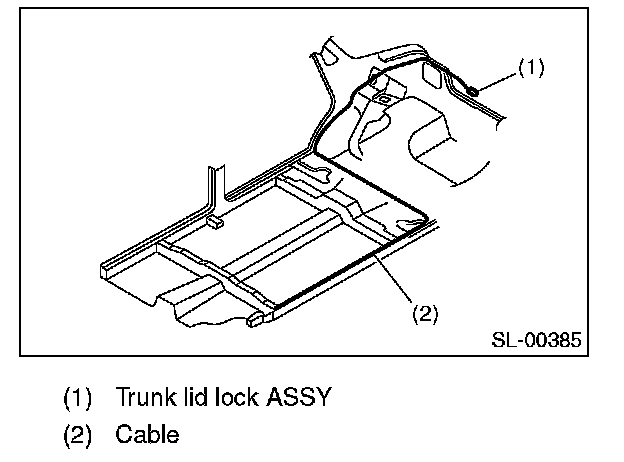 (1)

(2)

SL-00385

(1) Trunk lid lock ASSY

(2) Cable