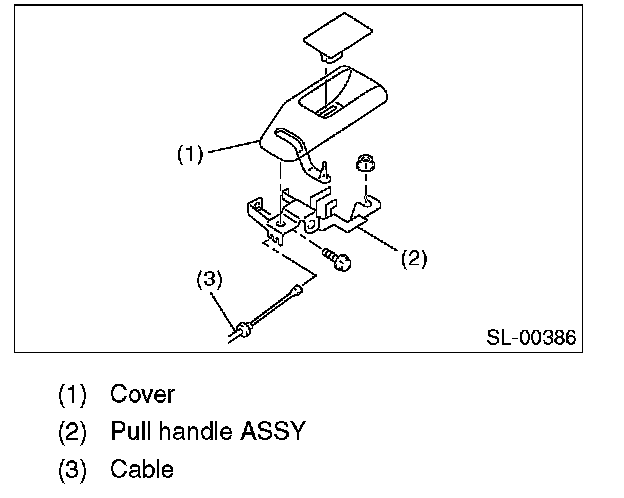 (1)
(2)
(3)
SL-00386

(1) Cover
(2) Pull handle ASSY
(3) Cable