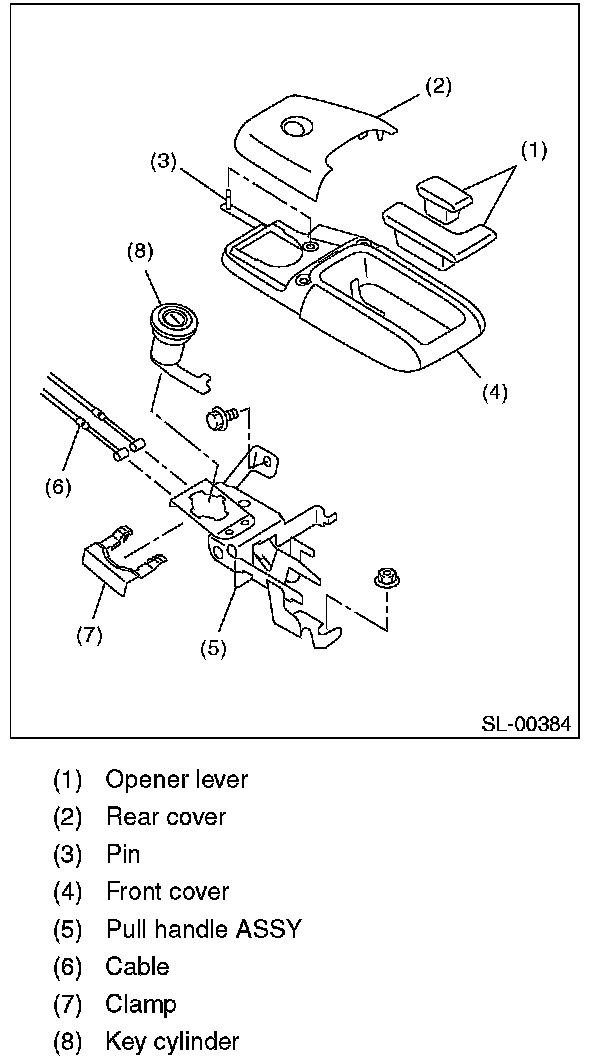 (2)
(1)
(3)
(8)
(4)
(6)
(7)
(5)
SL-00384

(1) Opener lever
(2) Rear cover
(3) Pin
(4) Front cover
(5) Pull handle ASSY
(6) Cable
(7) Clamp
(8) Key cylinder