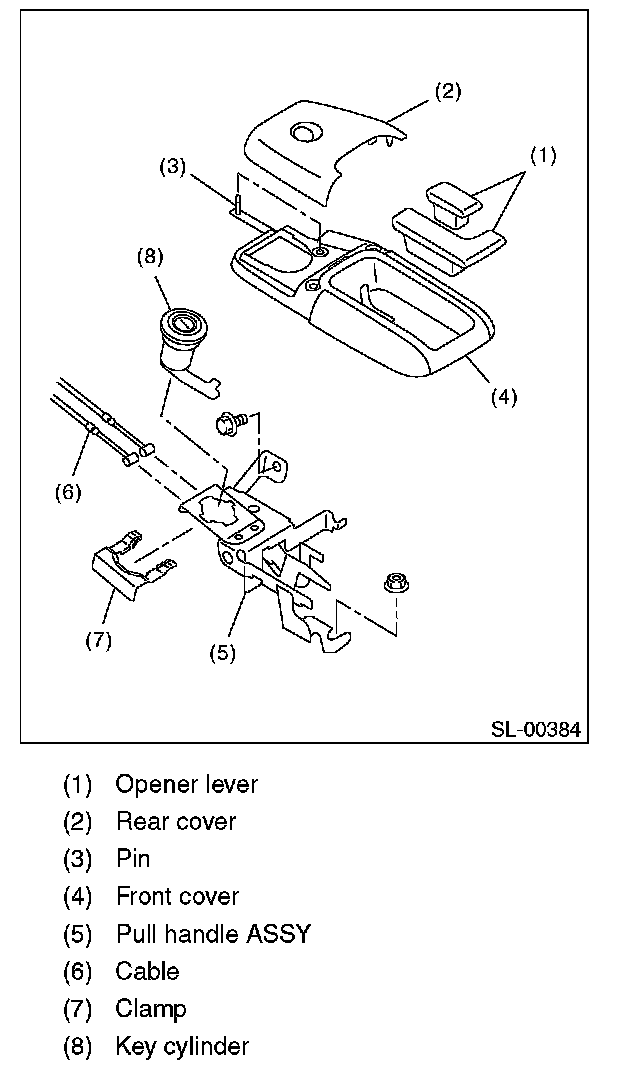 (2)
(1)
(3)
(8)
(4)
(6)
(7)
(5)
SL-00384

(1) Opener lever
(2) Rear cover
(3) Pin
(4) Front cover
(5) Pull handle ASSY
(6) Cable
(7) Clamp
(8) Key cylinder