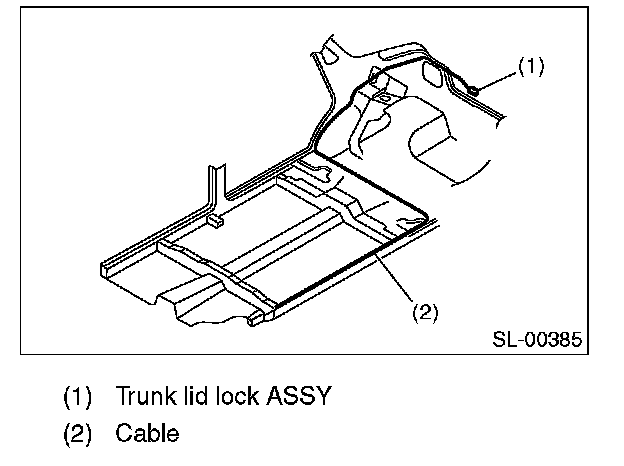 (1)

(2)

SL-00385

(1) Trunk lid lock ASSY
(2) Cable