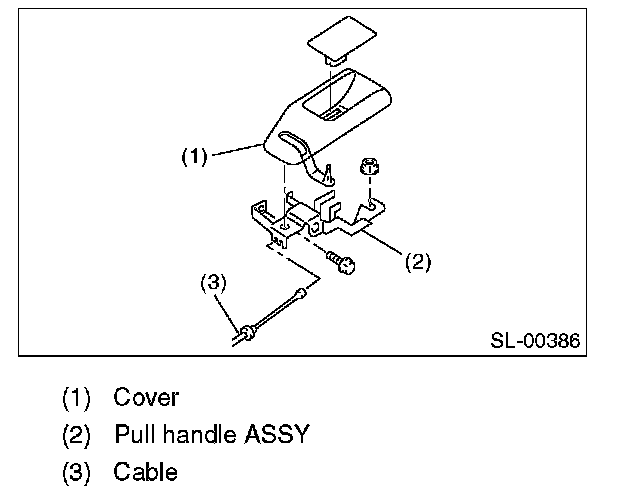 (1)
(2)
(3)
SL-00386

(1) Cover
(2) Pull handle ASSY
(3) Cable