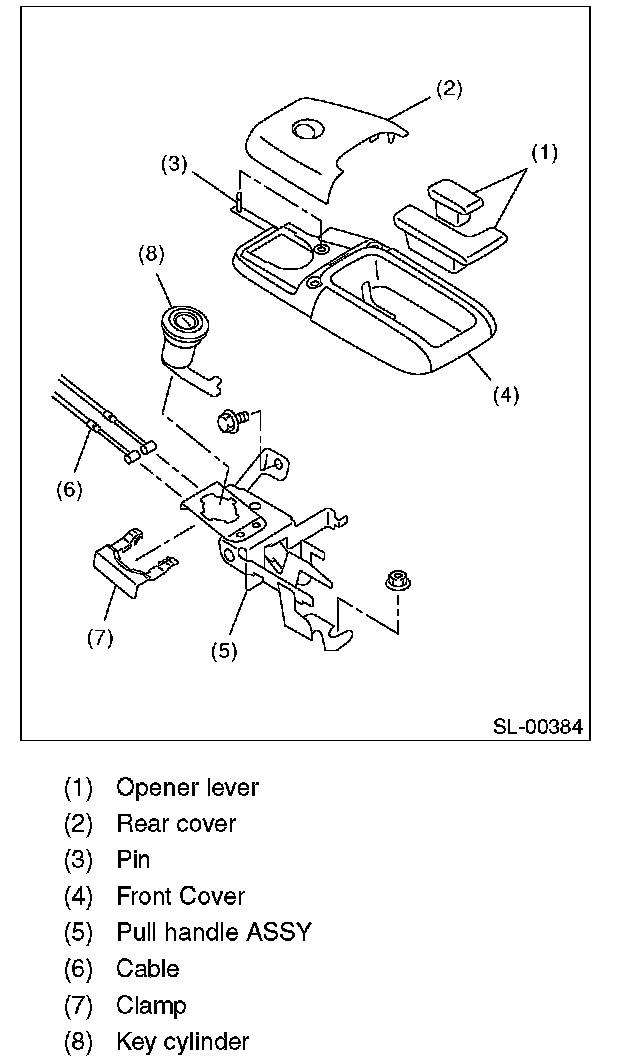 (2)
(1)
(3)
(8)
(4)
(6)
(7)
(5)
SL-00384

(1) Opener lever
(2) Rear cover
(3) Pin
(4) Front Cover
(5) Pull handle ASSY
(6) Cable
(7) Clamp
(8) Key cylinder