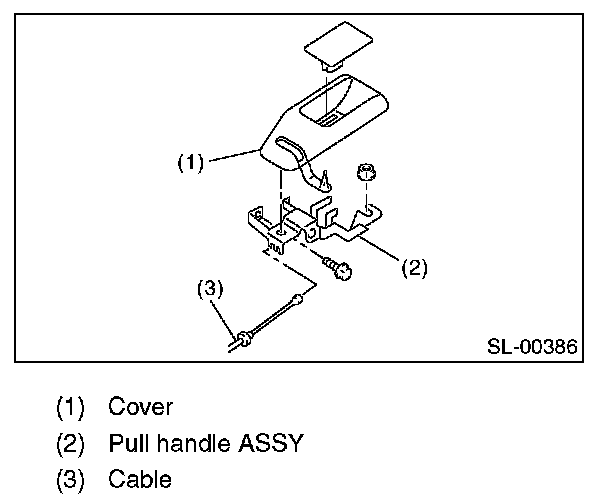 (1)

(2)

(3)

SL-00386

(1) Cover

(2) Pull handle ASSY

(3) Cable