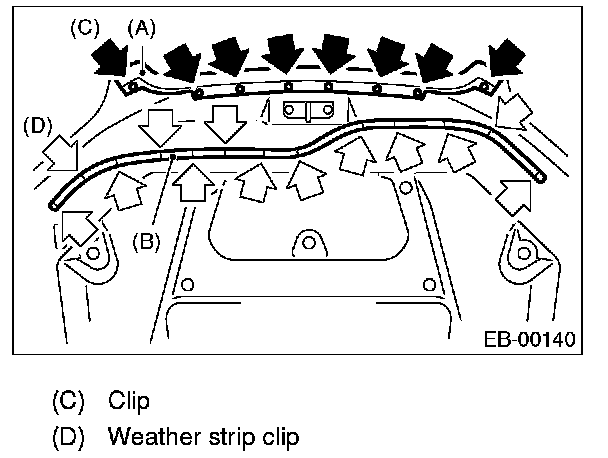 (C) (A)

(D)

(B)

EB-00140

(C) Clip
(D) Weather strip clip