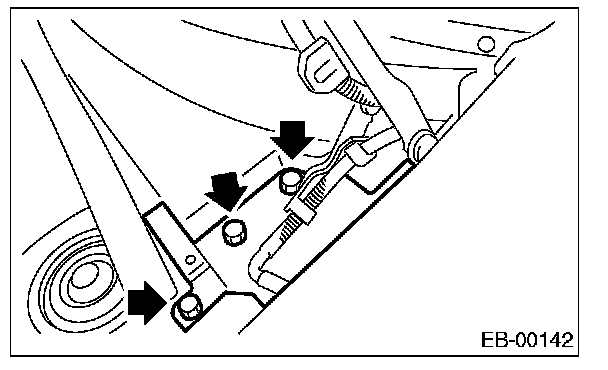 EB-00142