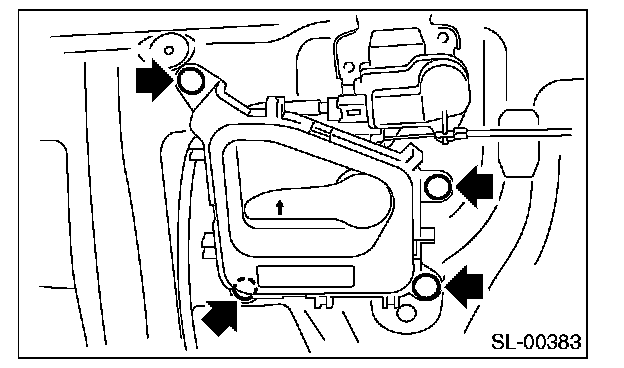 SL-00383