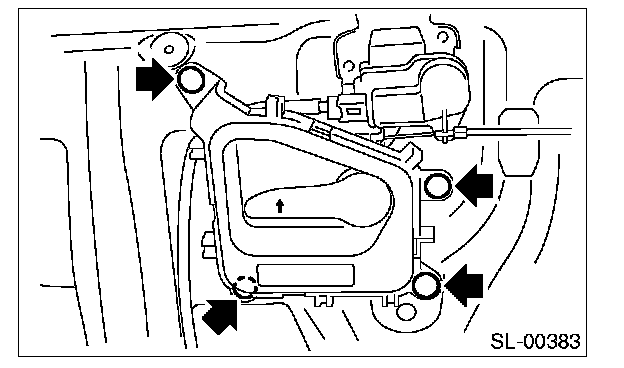 SL-00383