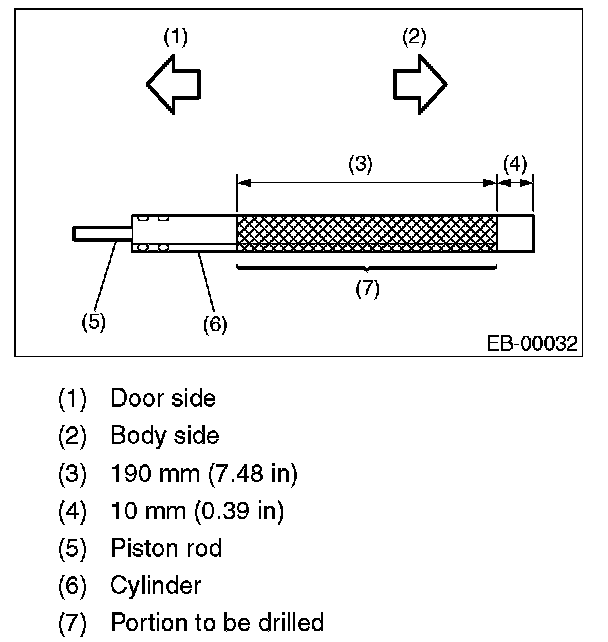 (1)
(2)
(3)
(4)
(7)
(5)
(6)
EB-00032

(1) Door side
(2) Body side
(3) 190 mm (7.48 in)
(4) 10 mm (0.39 in)
(5) Piston rod
(6) Cylinder
(7) Portion to be drilled