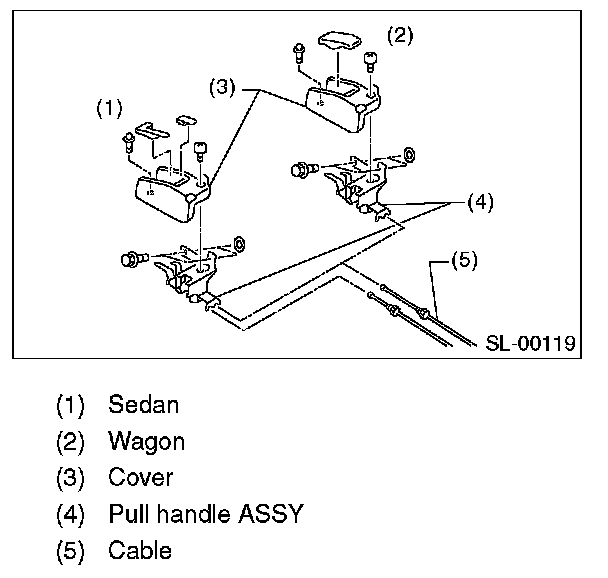 (2)
(3)
(1)
(4)
(5)
SL-00119

(1) Sedan
(2) Wagon
(3) Cover
(4) Pull handle ASSY
(5) Cable