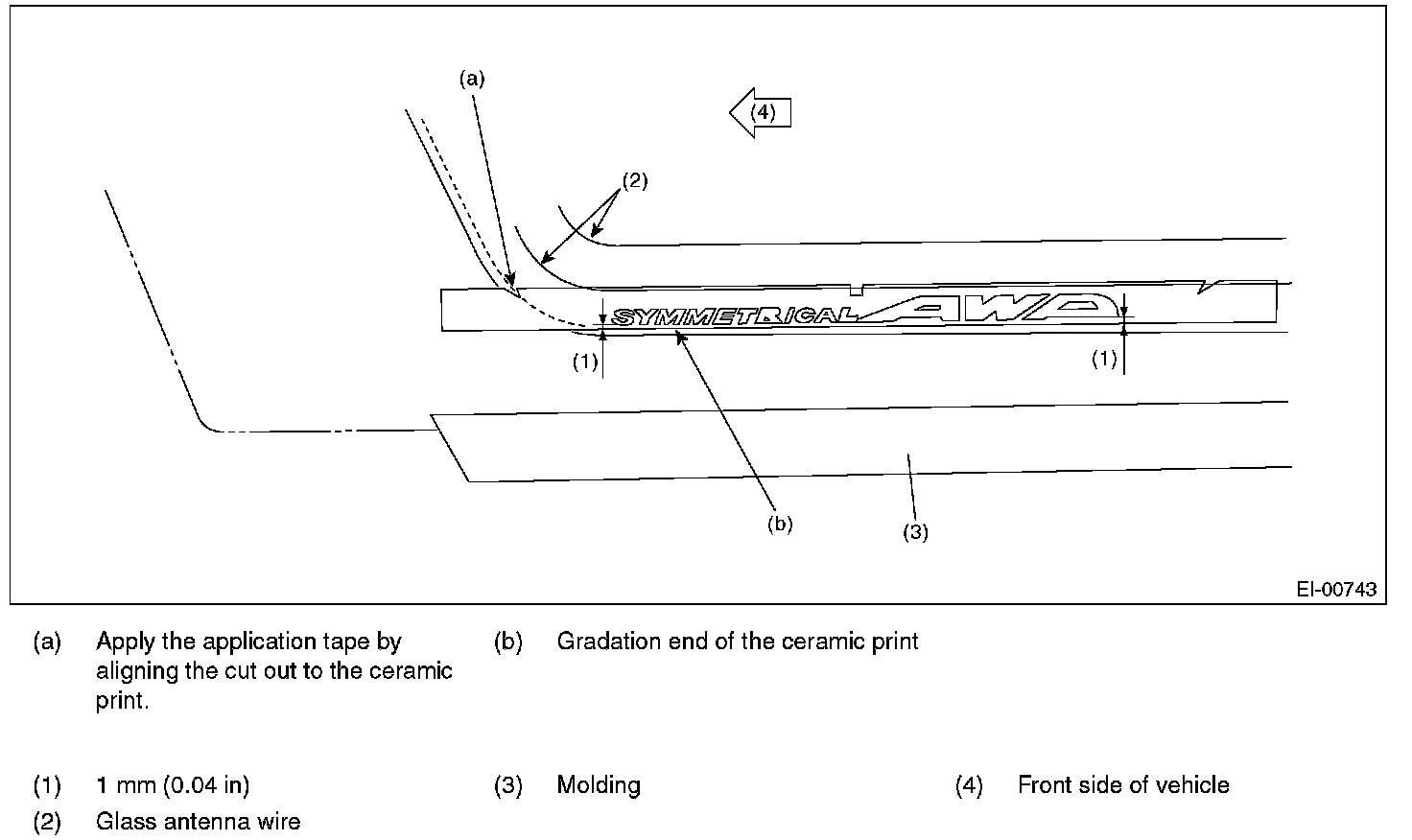 (a)

(4)

(2)

SYMMETRICAL AWD

(1)

(1)

(b)

(3)

EI-00743

(a) Apply the application tape by aligning the cut out to the ceramic print.

(b) Gradation end of the ceramic print

(1) 1 mm (0.04 in)

(2) Glass antenna wire

(3) Molding

(4) Front side of vehicle