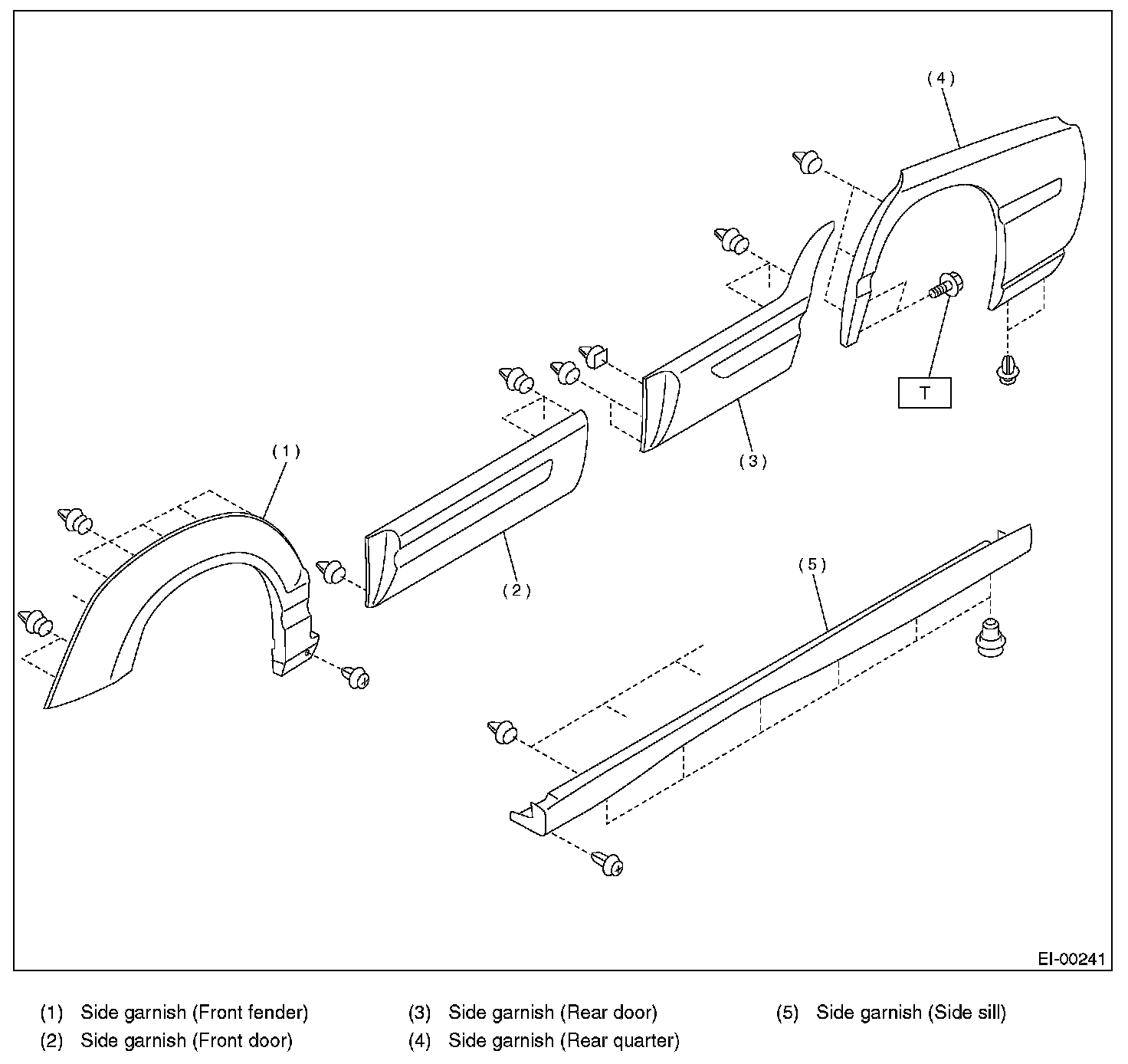 (4)

T

(3)

(1)

(2)

(5)

EI-00241

(1) Side garnish (Front fender)
(2) Side garnish (Front door)
(3) Side garnish (Rear door)
(4) Side garnish (Rear quarter)
(5) Side garnish (Side sill)