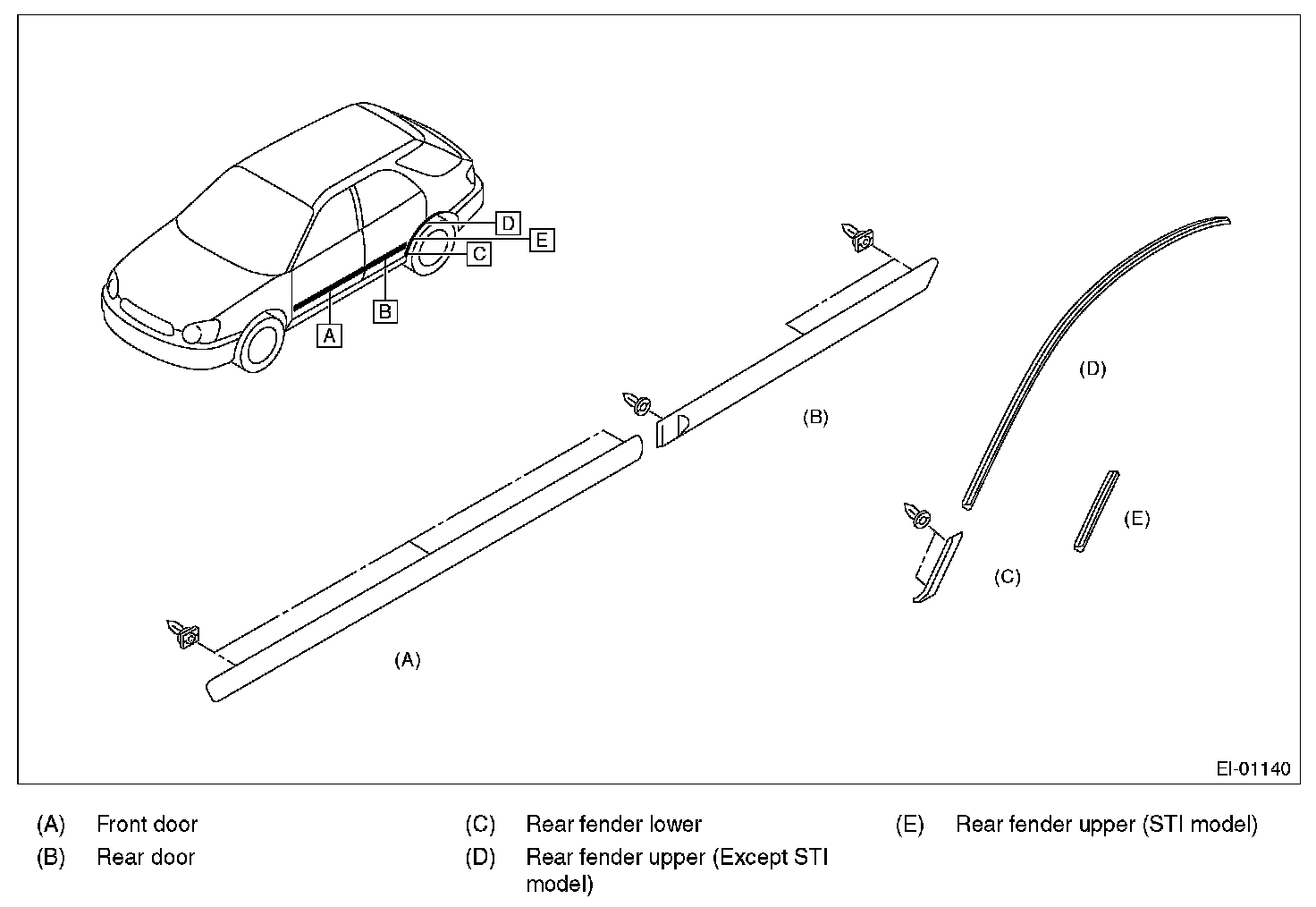 D
E
C
B
A

(D)

(B)

(E)

(C)

(A)

EI-01140

(A) Front door
(B) Rear door

(C) Rear fender lower
(D) Rear fender upper (Except STI model)

(E) Rear fender upper (STI model)