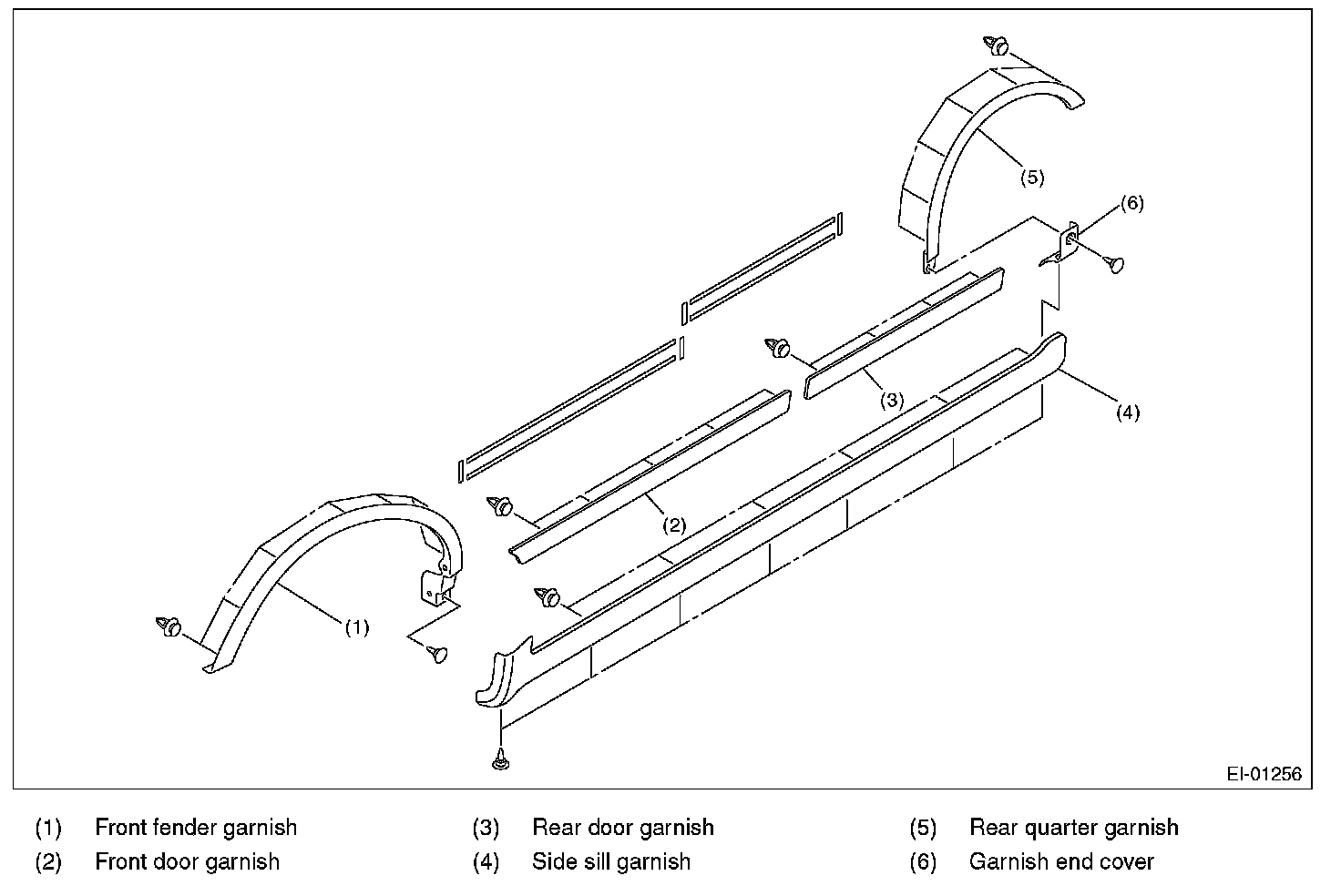 (5)

(6)

(3)

(4)

(2)

(1)

EI-01256

(1) Front fender garnish
(2) Front door garnish
(3) Rear door garnish
(4) Side sill garnish
(5) Rear quarter garnish
(6) Garnish end cover