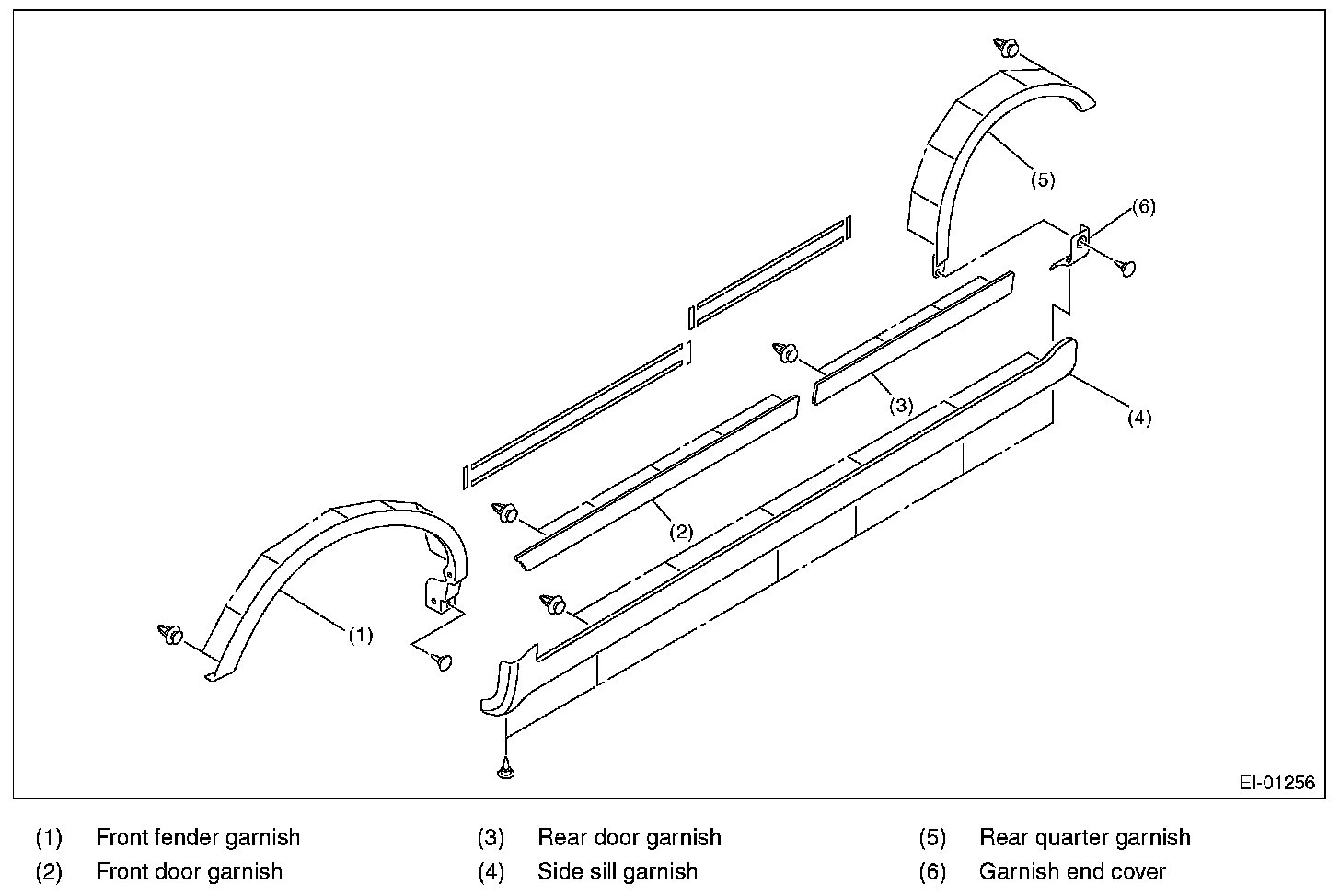 (5)

(6)

(3)

(4)

(2)

(1)

EI-01256

(1) Front fender garnish
(2) Front door garnish

(3) Rear door garnish
(4) Side sill garnish

(5) Rear quarter garnish
(6) Garnish end cover