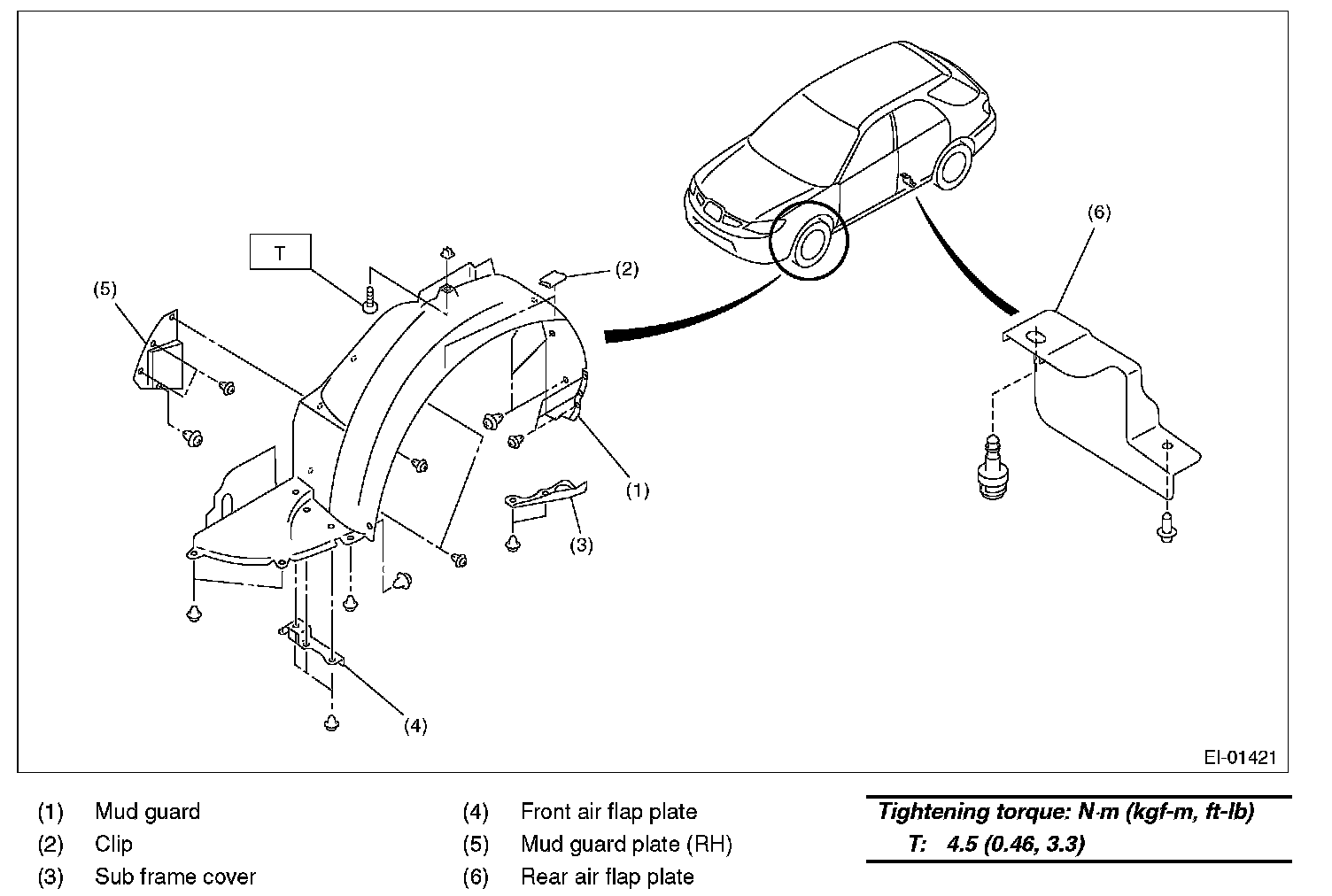 T

(5)

(2)

(6)

(1)

(3)

(4)

EI-01421

(1) Mud guard
(2) Clip
(3) Sub frame cover

(4) Front air flap plate
(5) Mud guard plate (RH)
(6) Rear air flap plate

Tightening torque: N·m (kgf-m, ft-lb)
T: 4.5 (0.46, 3.3)