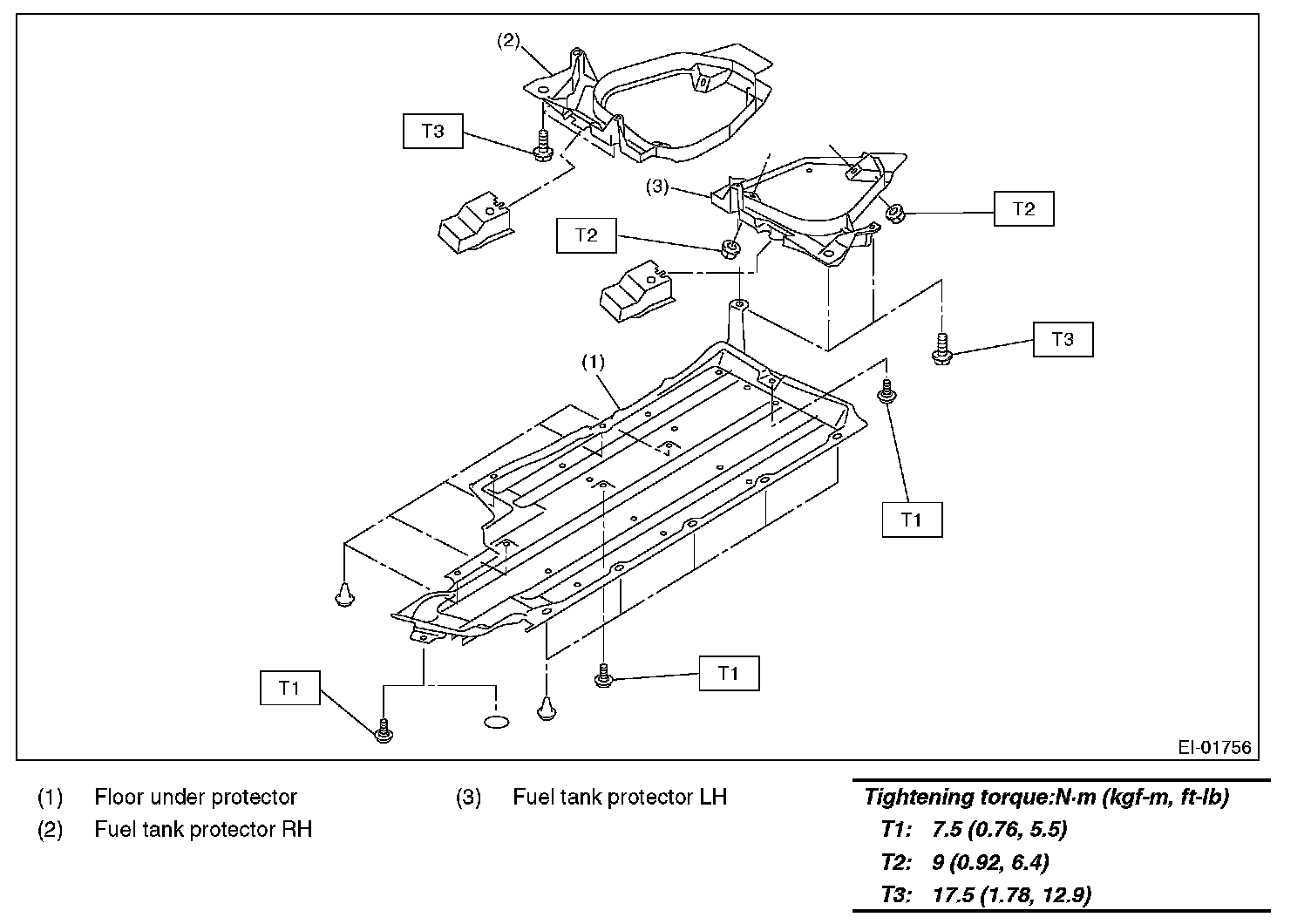 (2)
T3
(3)
T2
T2
T3
(1)
T1
T1
T1
EI-01756

(1) Floor under protector
(2) Fuel tank protector RH

(3) Fuel tank protector LH

Tightening torque:N·m (kgf-m, ft-lb)
T1: 7.5 (0.76, 5.5)
T2: 9 (0.92, 6.4)
T3: 17.5 (1.78, 12.9)