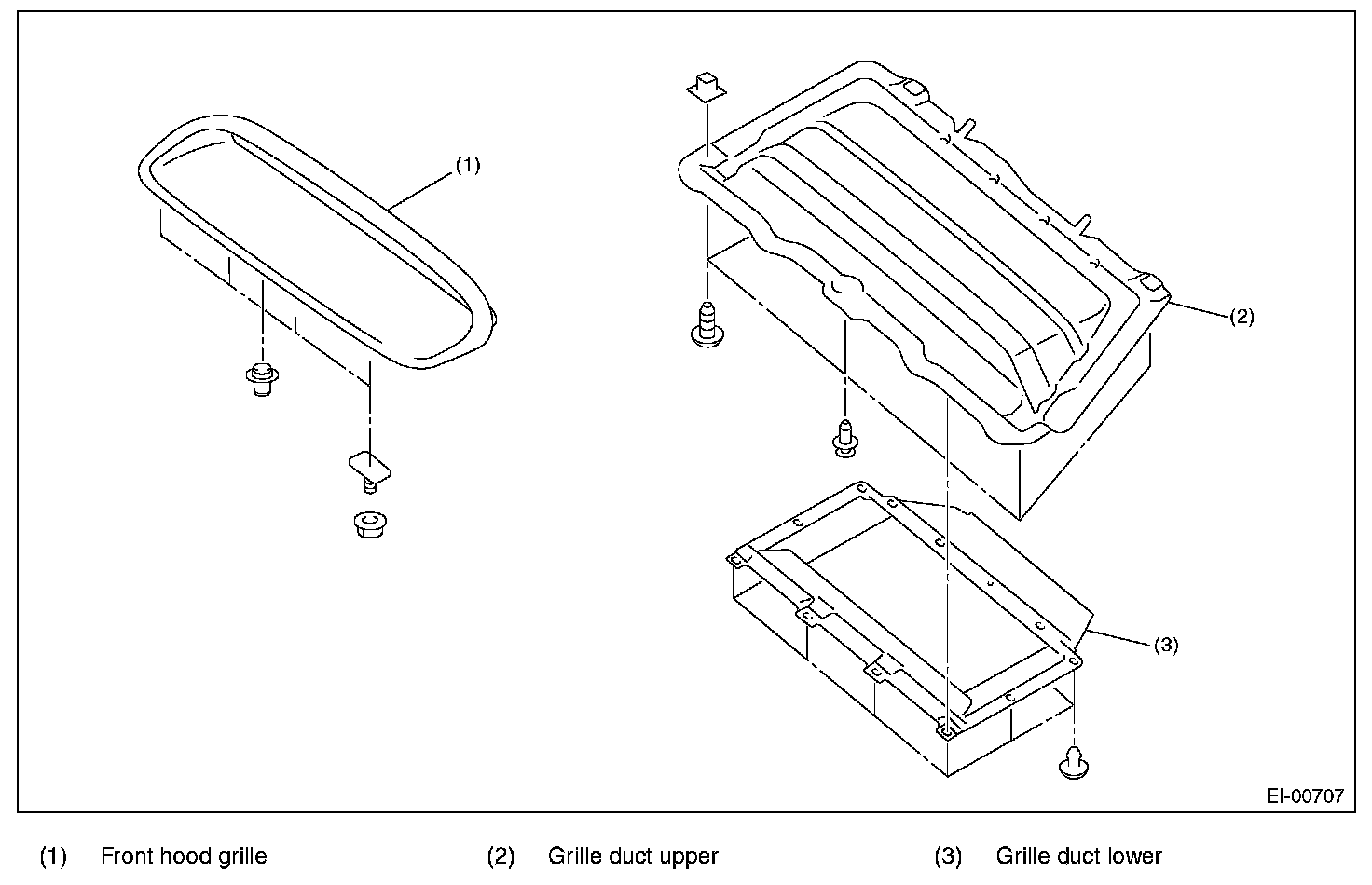 (1)

(2)

(3)

EI-00707

(1) Front hood grille

(2) Grille duct upper

(3) Grille duct lower