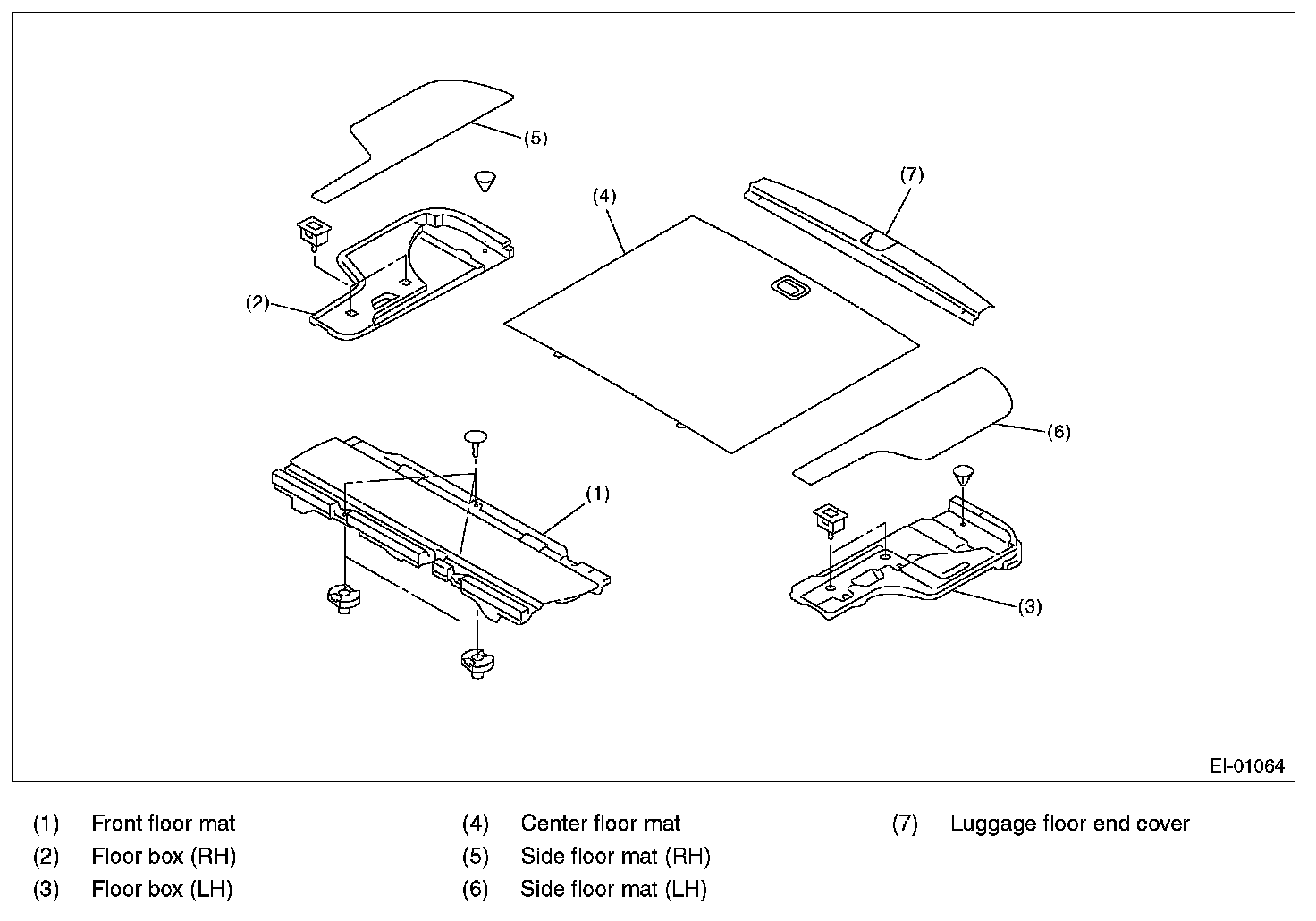 (5)
(7)
(4)
(2)
(6)
(1)
(3)
EI-01064

(1) Front floor mat
(2) Floor box (RH)
(3) Floor box (LH)

(4) Center floor mat
(5) Side floor mat (RH)
(6) Side floor mat (LH)

(7) Luggage floor end cover