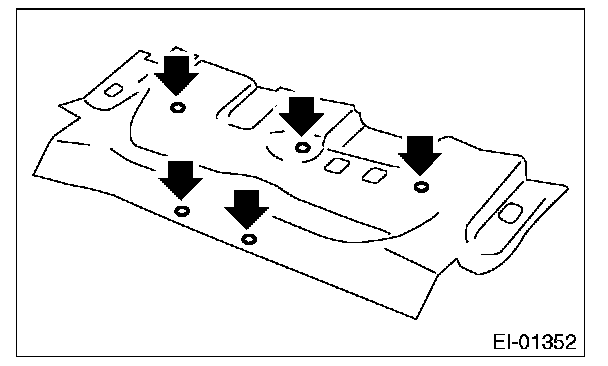 EI-01352