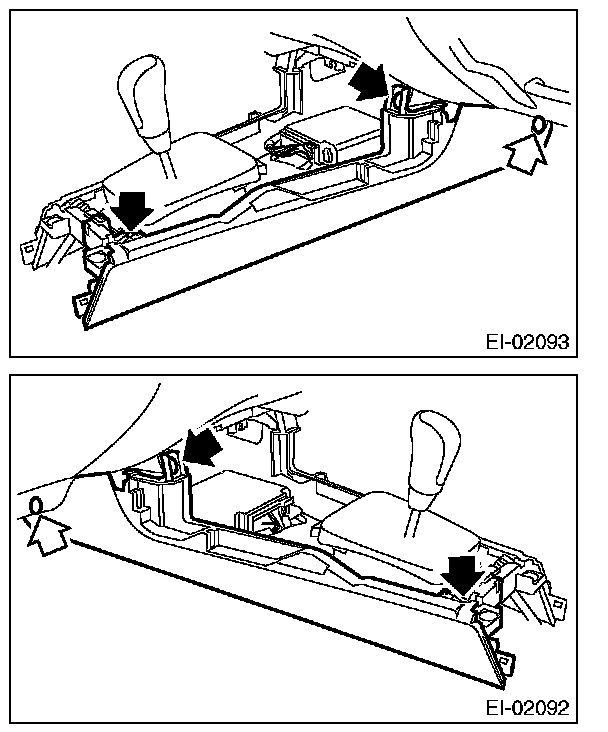 EI-02093

EI-02092