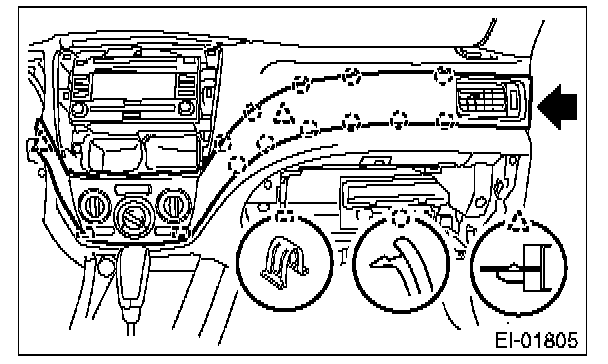 EI-01805