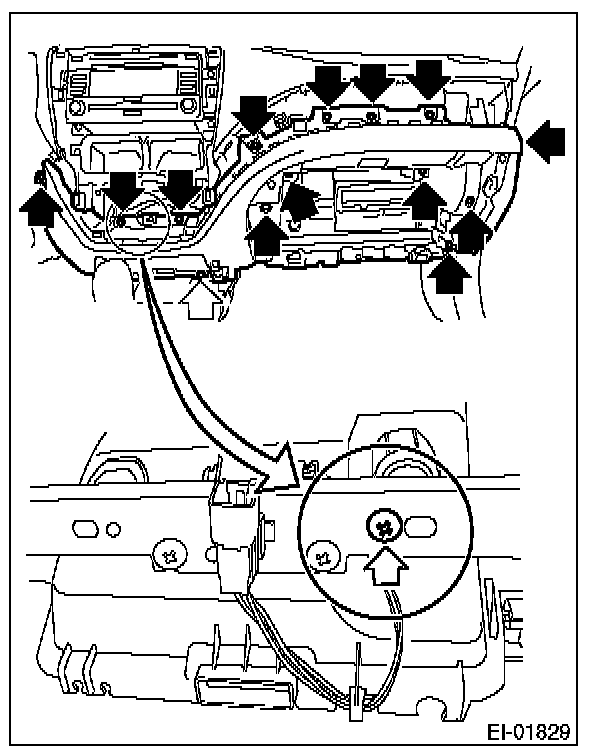 EI-01829