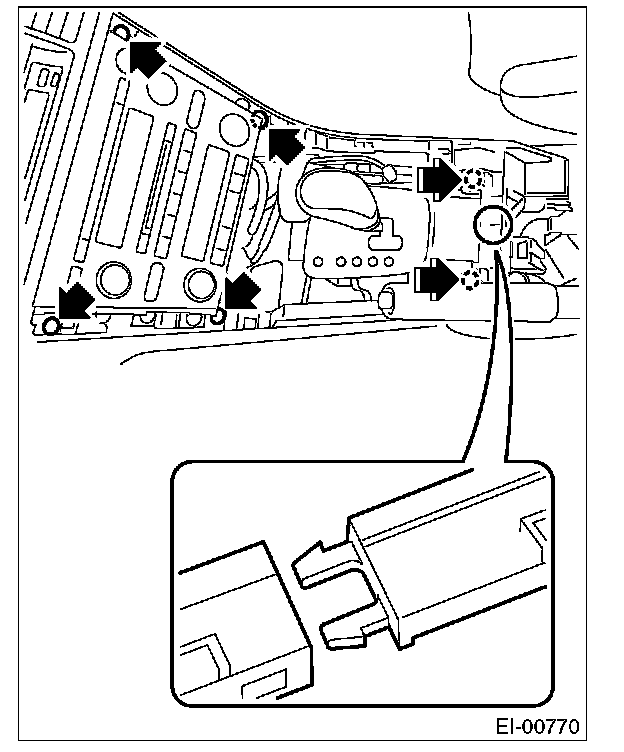 EI-00770