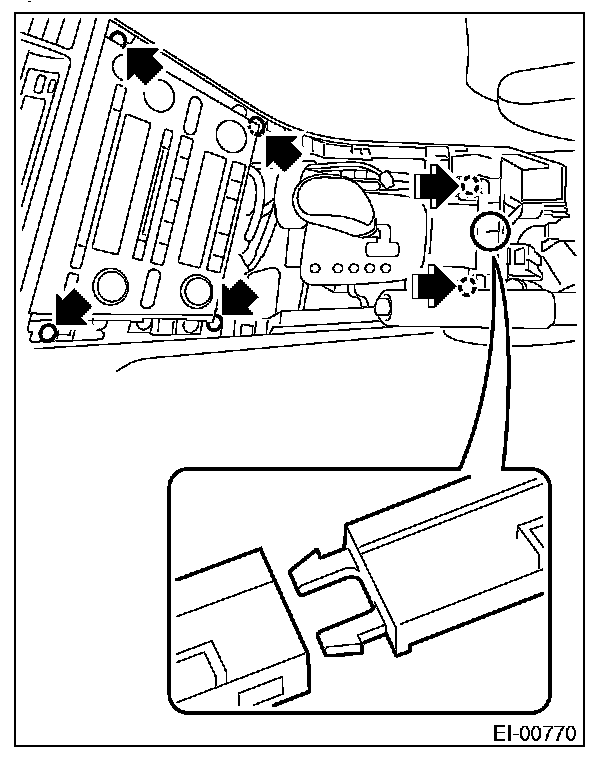 EI-00770