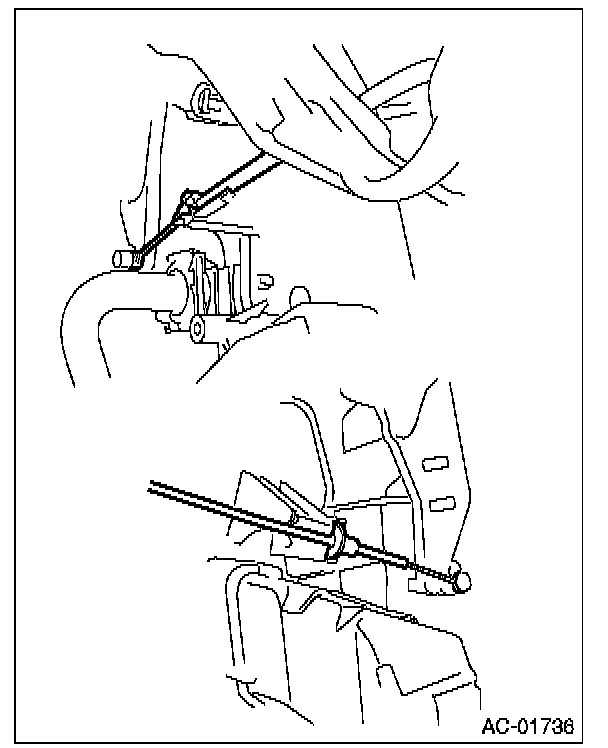 AC-01736