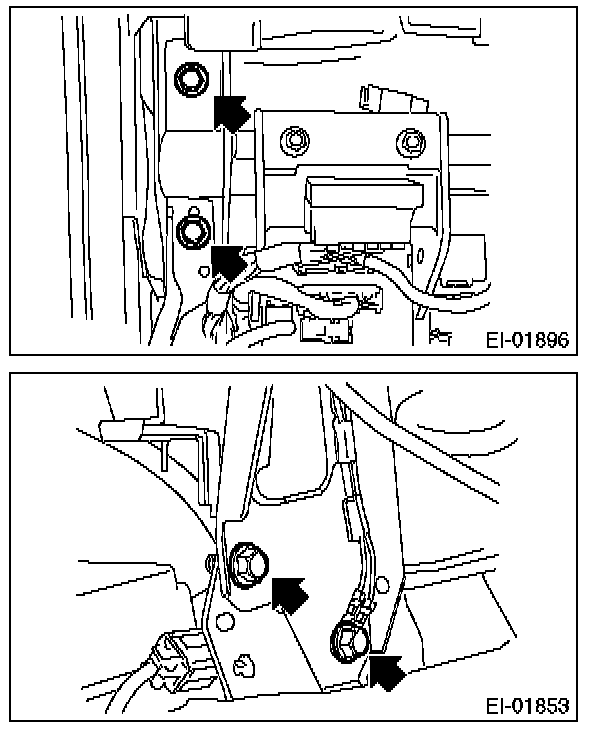 EI-01896

EI-01853