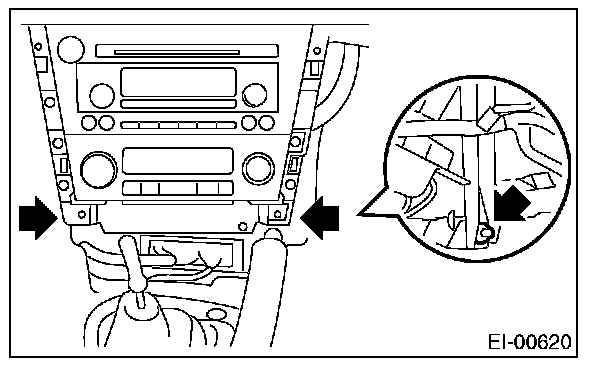 EI-00620