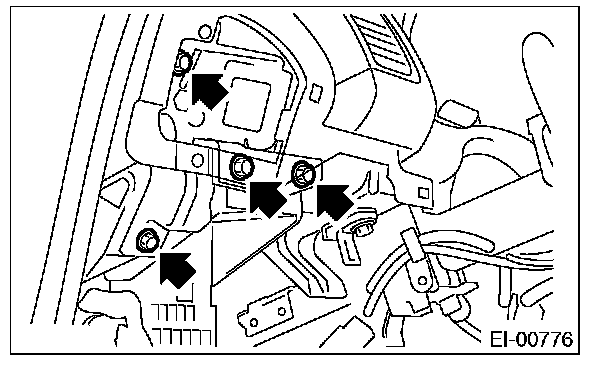 EI-00776