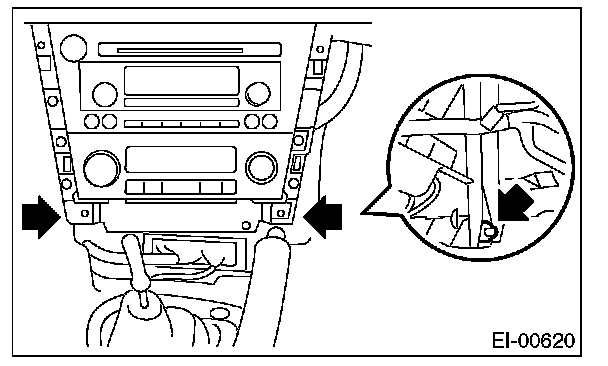 EI-00620