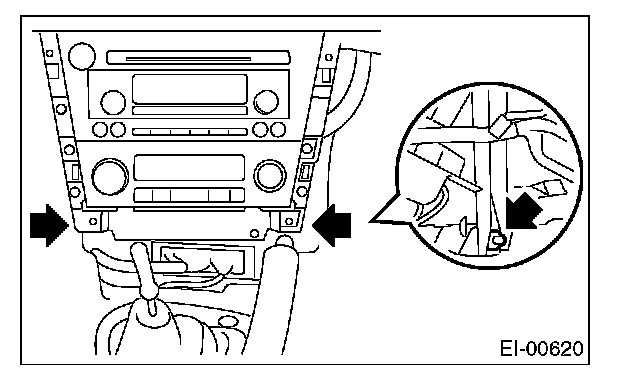 EI-00620