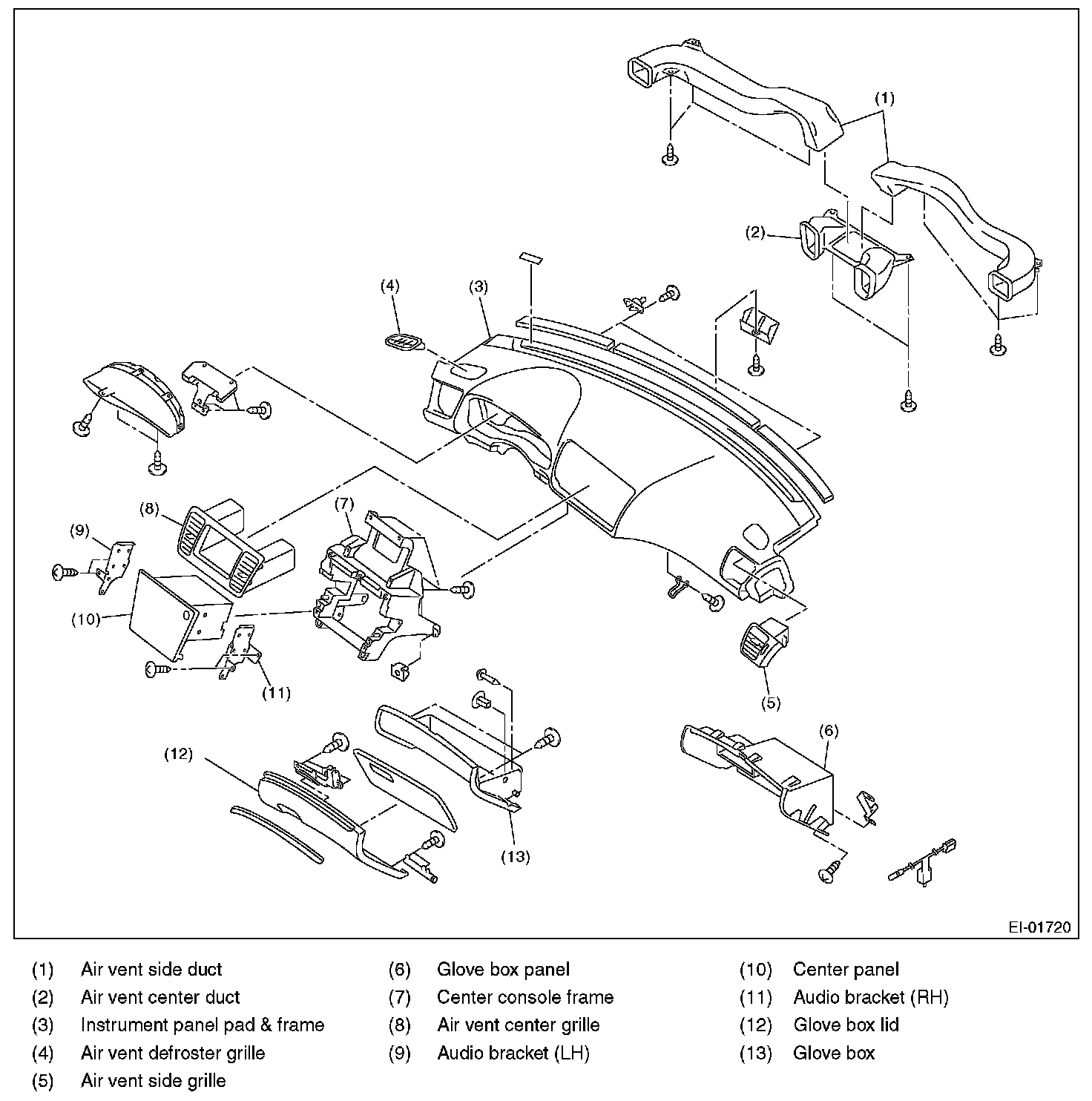 (1)
(2)
(4)
(3)
(8)
(7)
(9)
(10)
(11)
(5)
(6)
(12)
(13)
EI-01720

(1) Air vent side duct
(2) Air vent center duct
(3) Instrument panel pad & frame
(4) Air vent defroster grille
(5) Air vent side grille

(6) Glove box panel
(7) Center console frame
(8) Air vent center grille
(9) Audio bracket (LH)

(10) Center panel
(11) Audio bracket (RH)
(12) Glove box lid
(13) Glove box