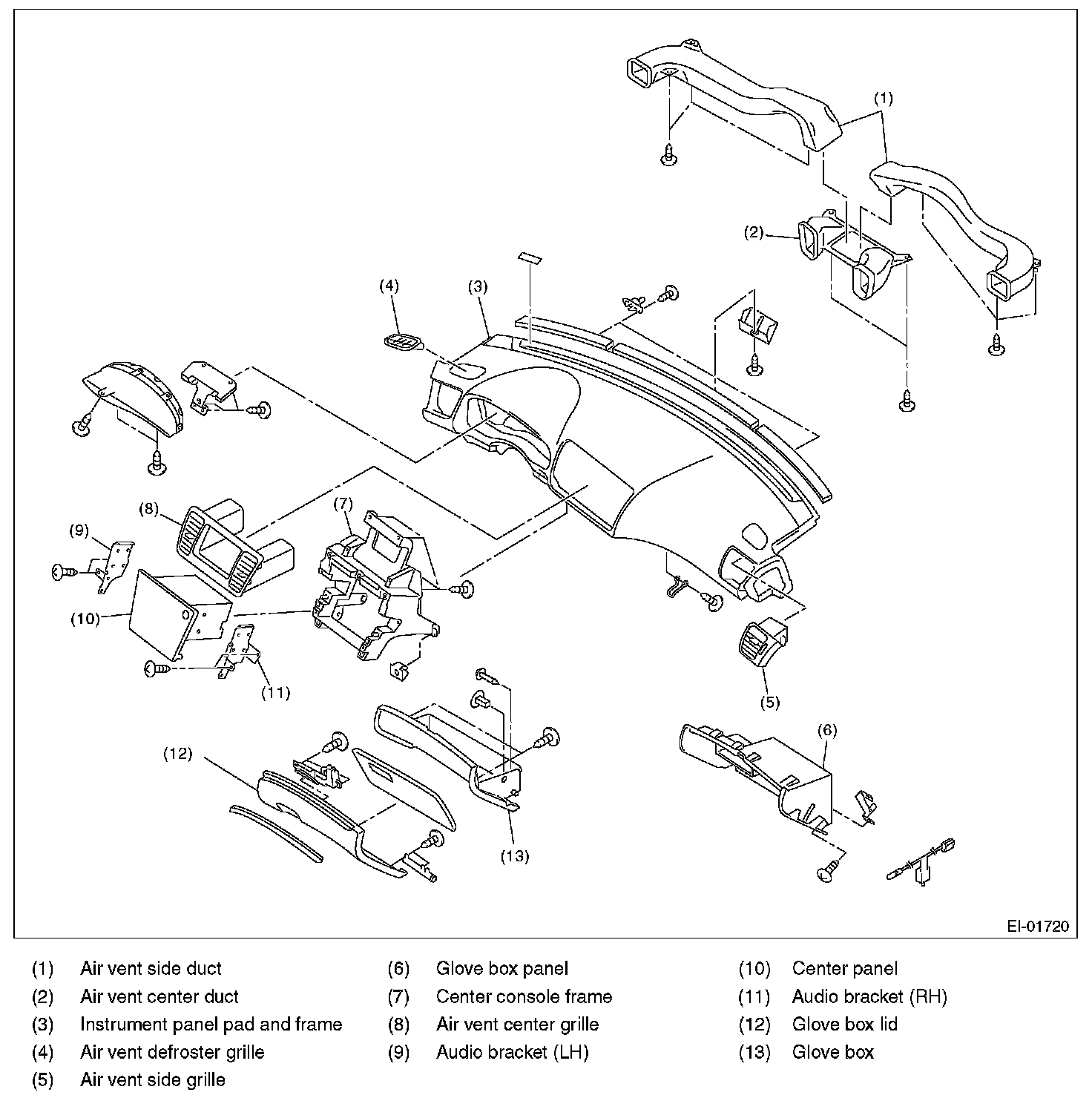 (1)

(2)

(4)

(3)

(8)

(7)

(9)

(10)

(11)

(5)

(6)

(12)

(13)

EI-01720

(1) Air vent side duct
(2) Air vent center duct
(3) Instrument panel pad and frame
(4) Air vent defroster grille
(5) Air vent side grille

(6) Glove box panel
(7) Center console frame
(8) Air vent center grille
(9) Audio bracket (LH)

(10) Center panel
(11) Audio bracket (RH)
(12) Glove box lid
(13) Glove box