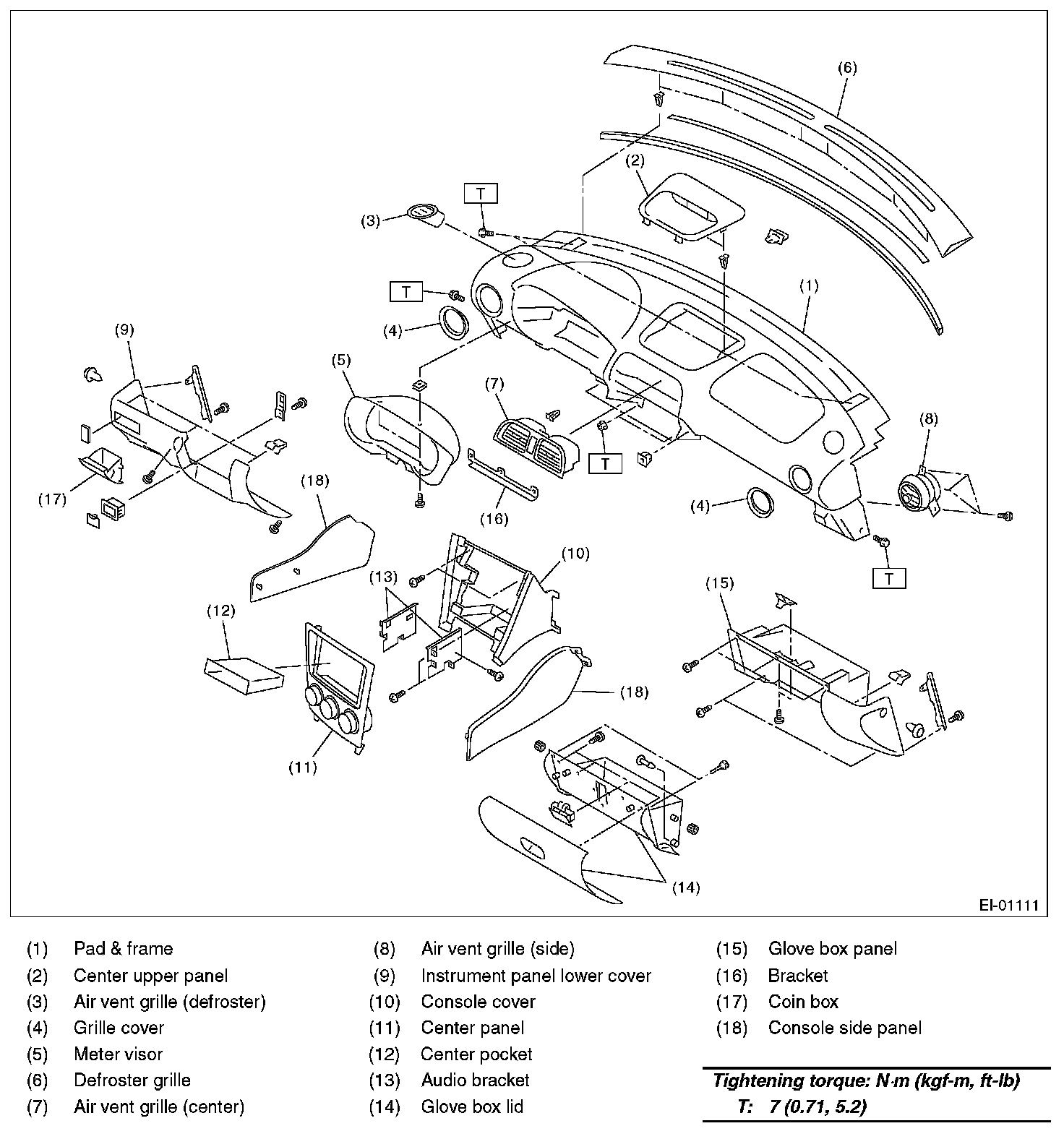 (6)
(2)
T
(3)
T
(1)
(4)
(9)
(5)
(7)
(8)
T
(17)
(18)
(16)
(4)
T
(10)
(13)
(15)
(12)
(18)
(11)
(14)
EI-01111

(1) Pad & frame
(2) Center upper panel
(3) Air vent grille (defroster)
(4) Grille cover
(5) Meter visor
(6) Defroster grille
(7) Air vent grille (center)

(8) Air vent grille (side)
(9) Instrument panel lower cover
(10) Console cover
(11) Center panel
(12) Center pocket
(13) Audio bracket
(14) Glove box lid

(15) Glove box panel
(16) Bracket
(17) Coin box
(18) Console side panel

Tightening torque: N·m (kgf-m, ft-lb)
T: 7 (0.71, 5.2)