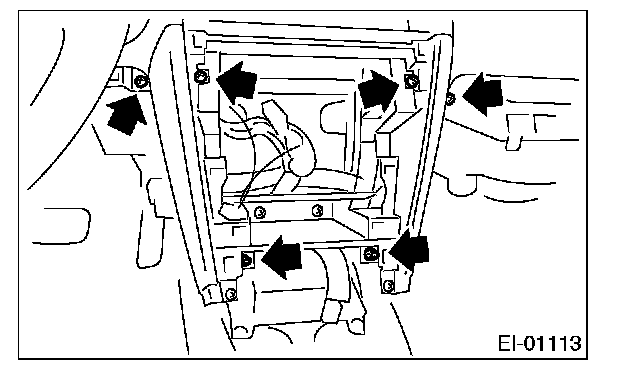 EI-01113