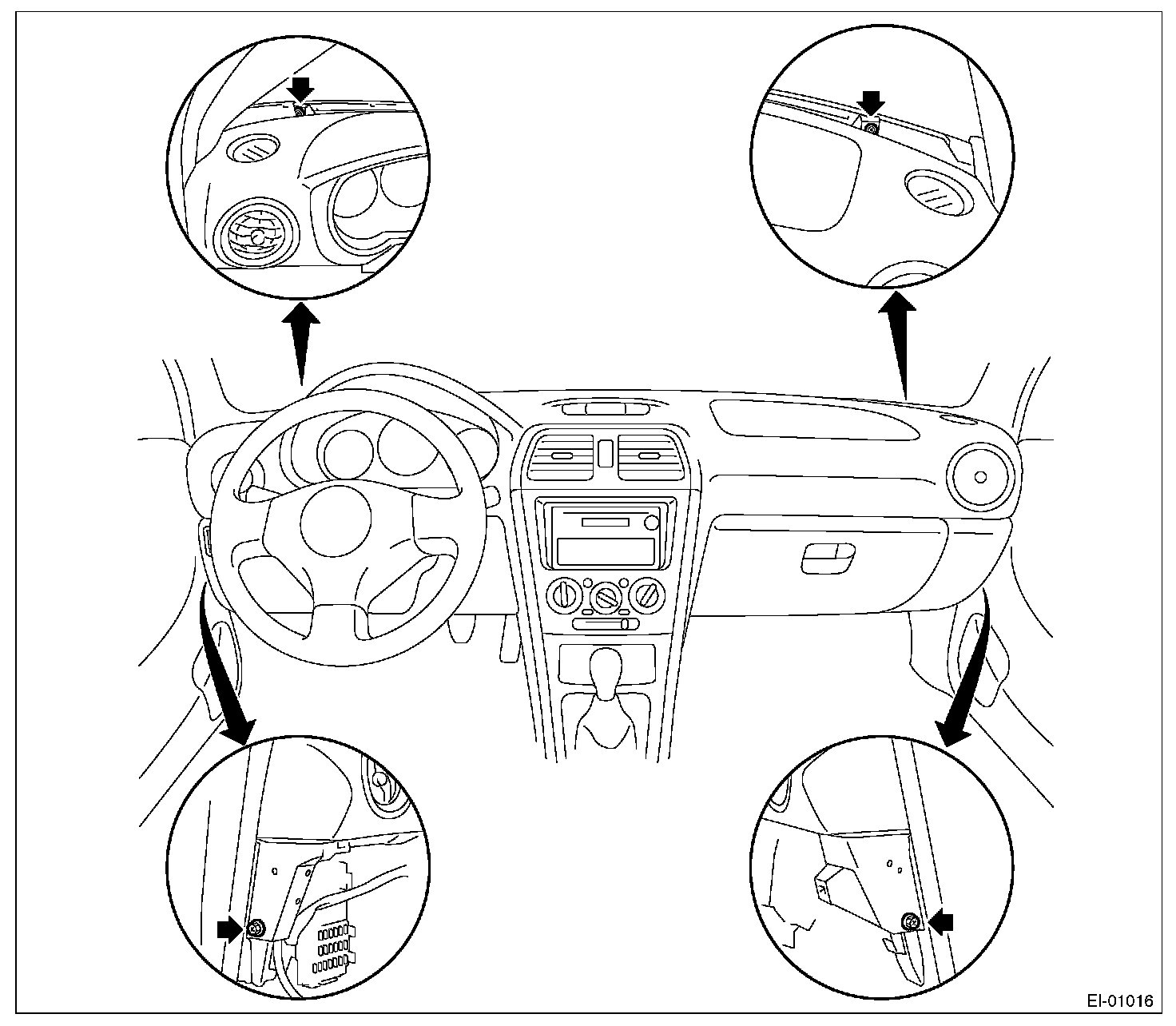 EI-01016