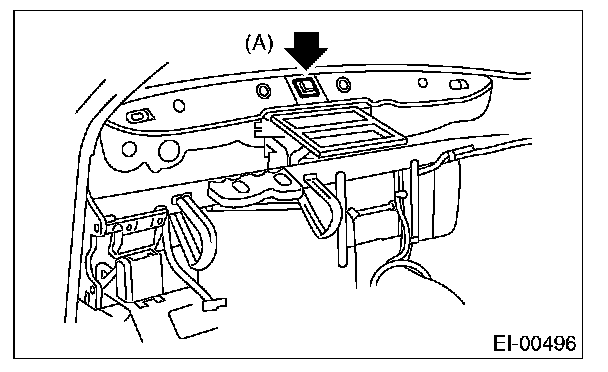 (A)

EI-00496