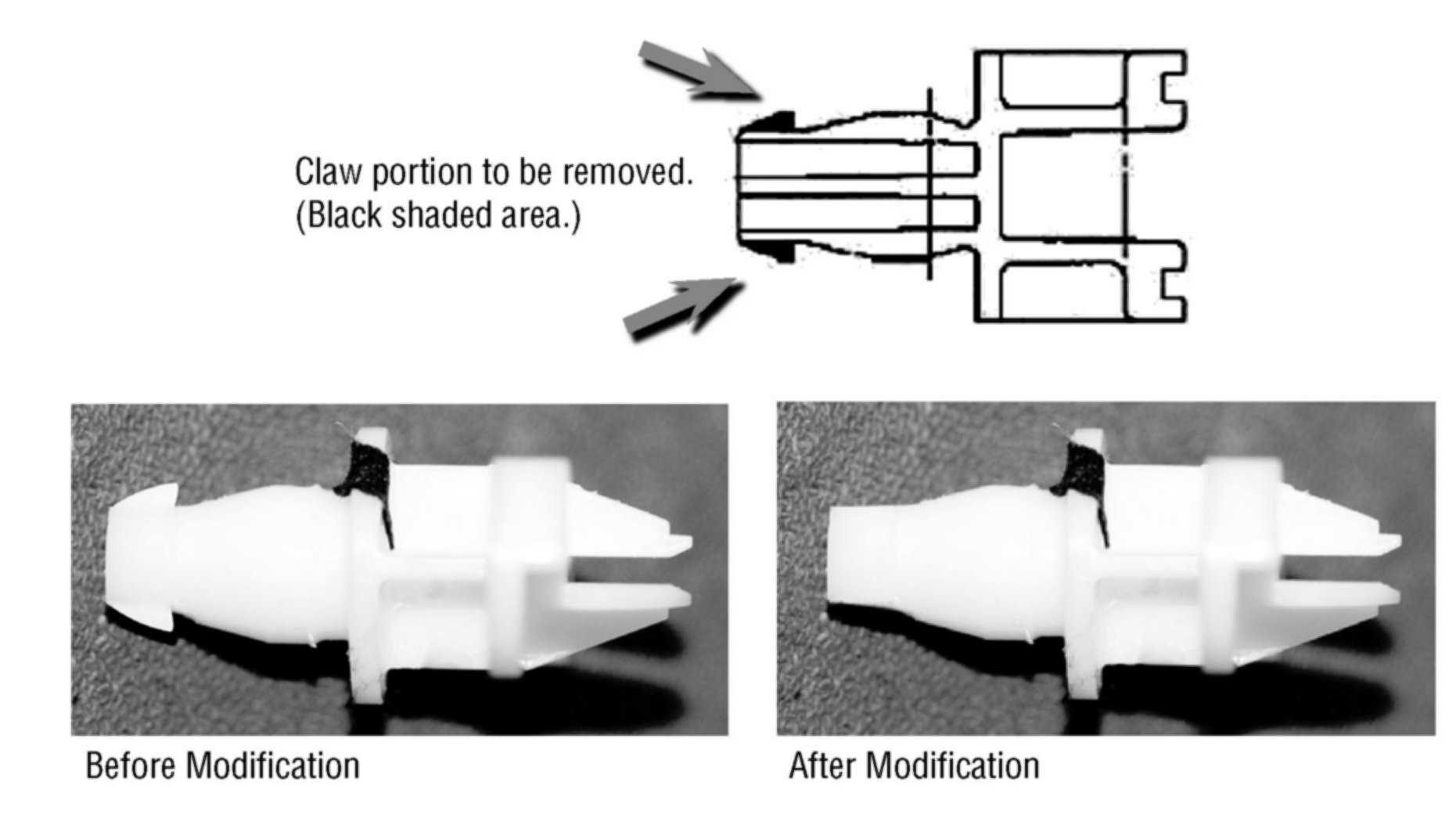 Claw portion to be removed.
(Black shaded area.)

Before Modification

After Modification