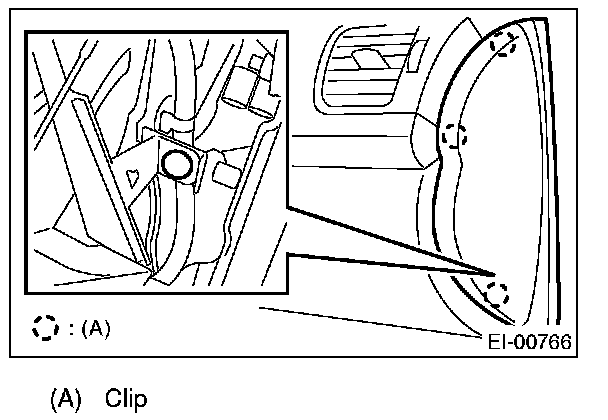 : (A)

EI-00766

(A) Clip