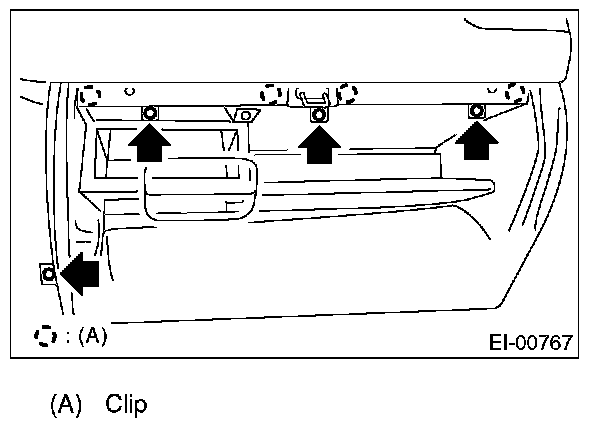 : (A)

EI-00767

(A) Clip