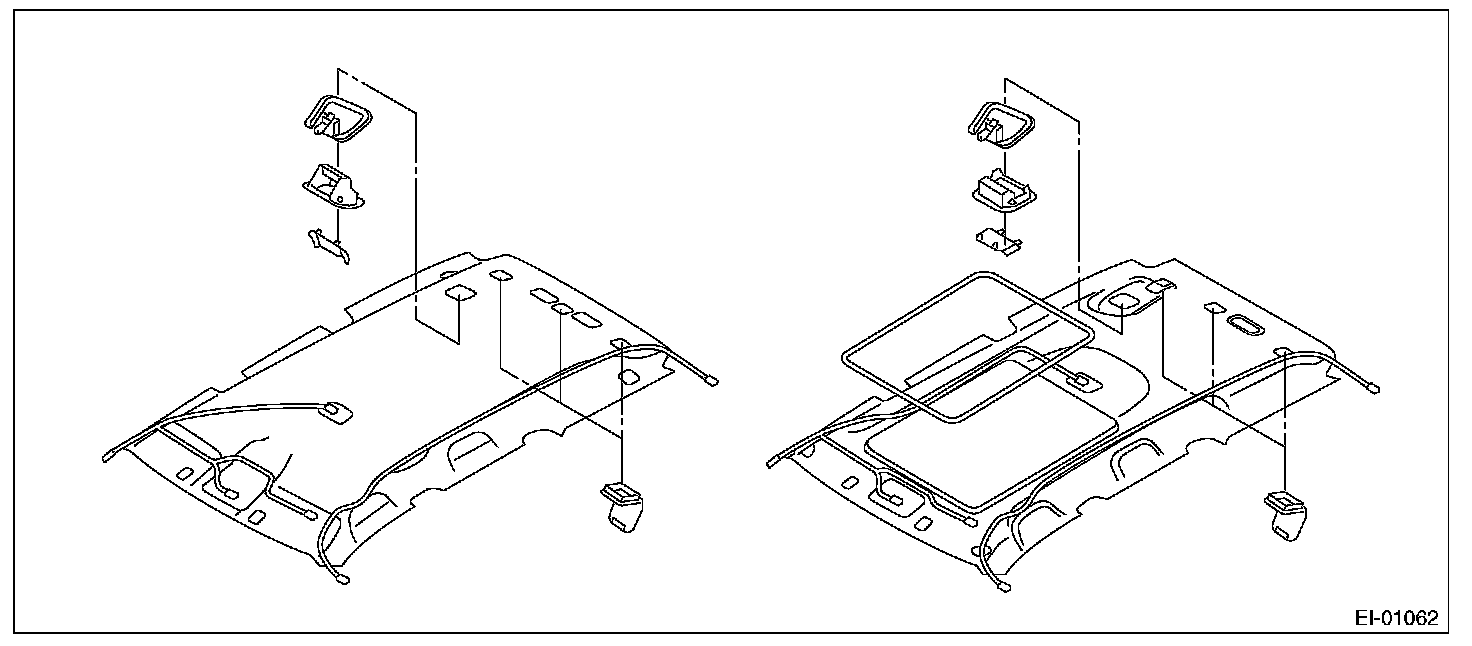 EI-01062