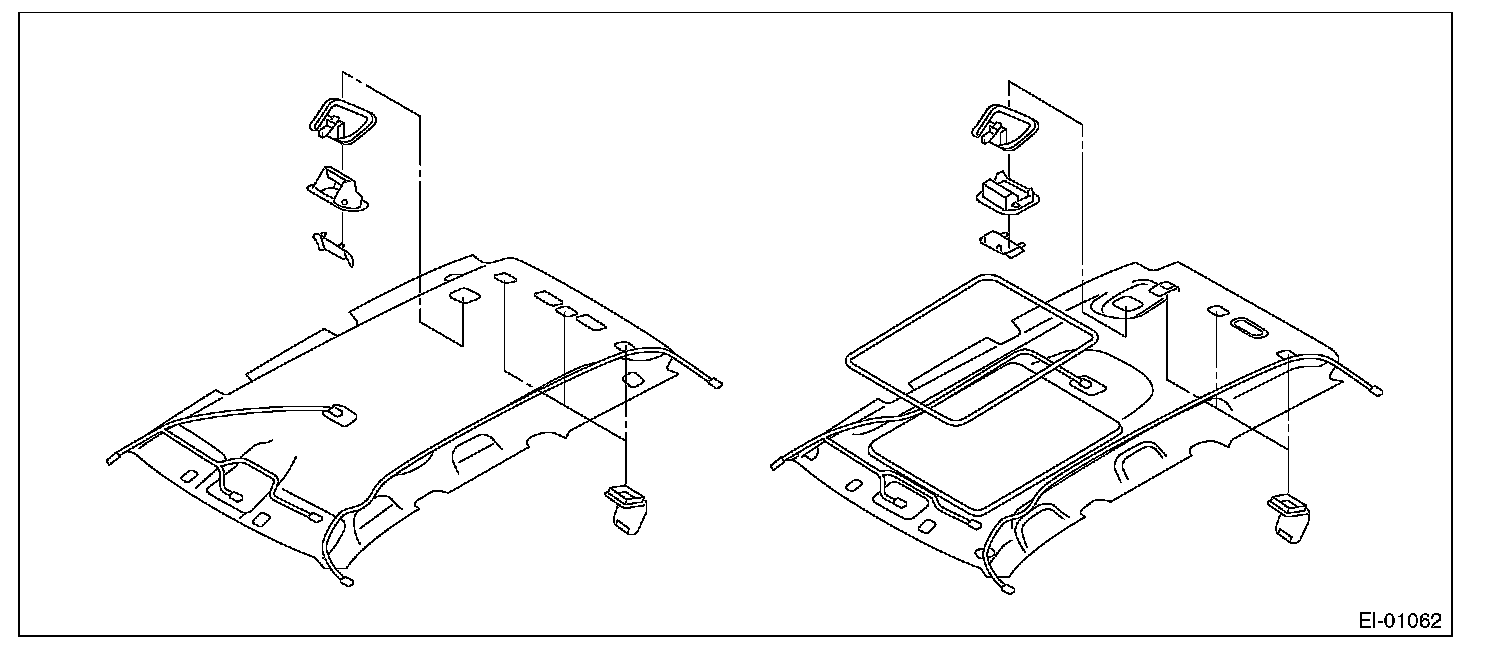 EI-01062