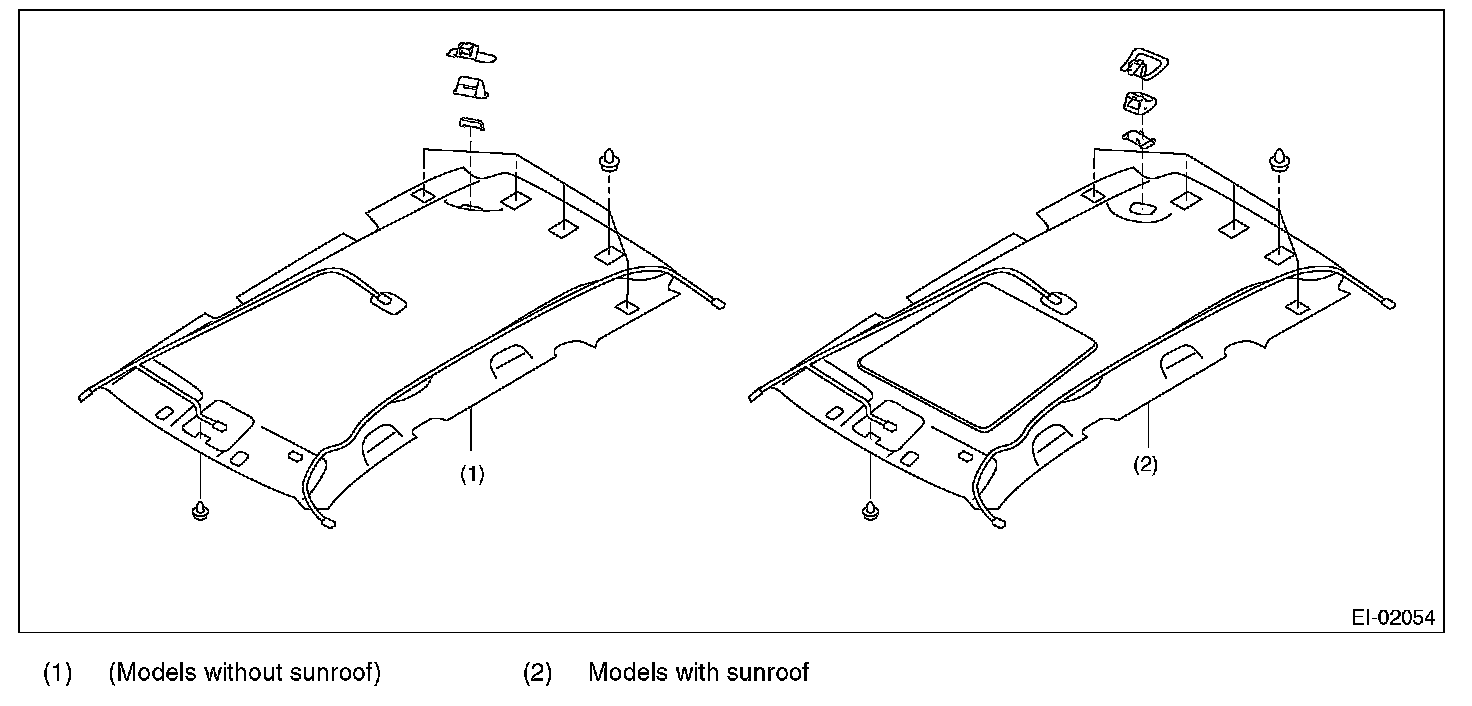 (1)

(2)

EI-02054

(1) (Models without sunroof) (2) Models with sunroof