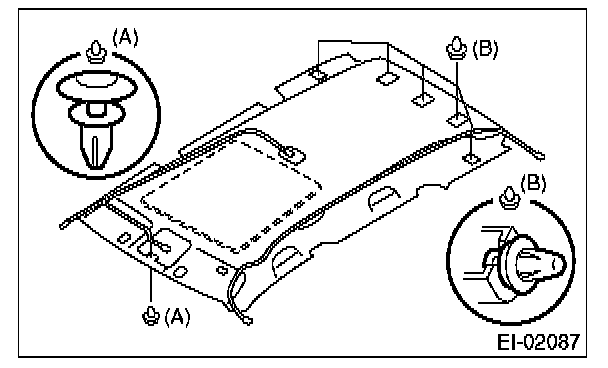 (A)

(B)

(B)

(A)

EI-02087