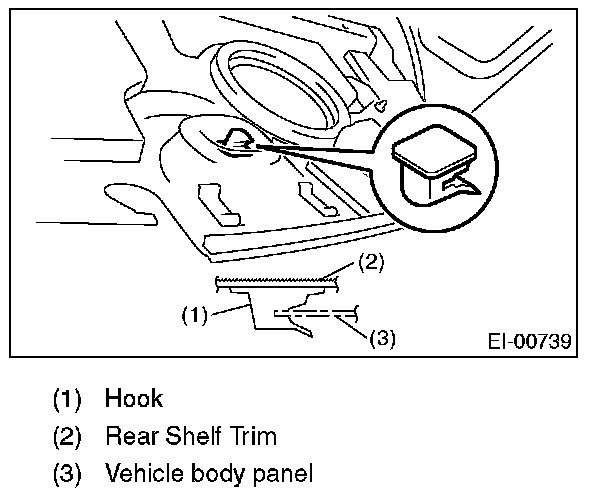 (2)
(1)
(3)
EI-00739

(1) Hook
(2) Rear Shelf Trim
(3) Vehicle body panel