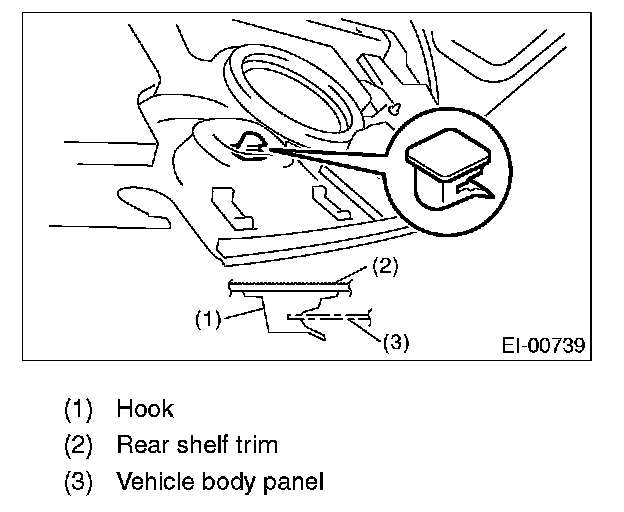 (2)
(1)
(3)
EI-00739

(1) Hook
(2) Rear shelf trim
(3) Vehicle body panel